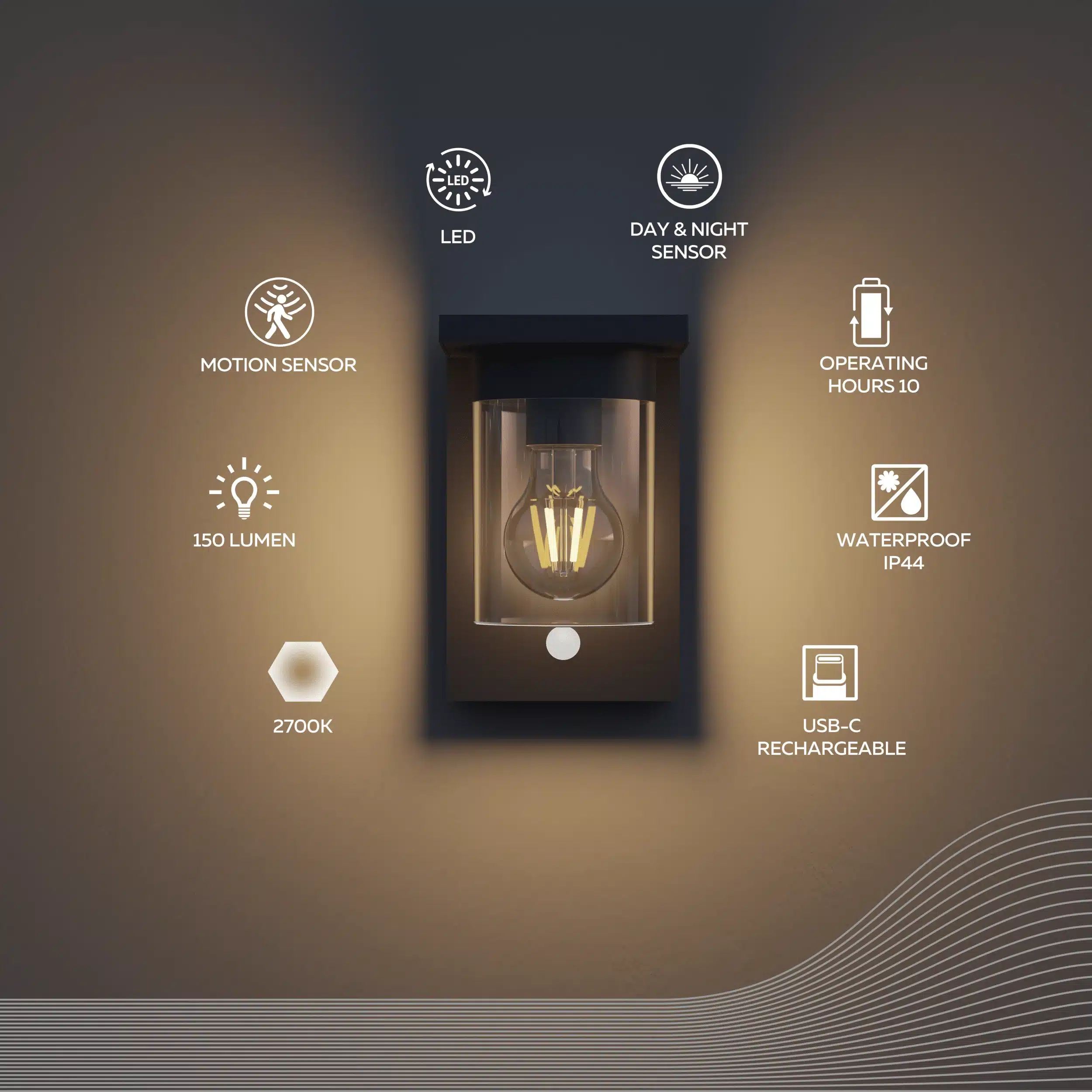 LED

LED

DAY & NIGHT SENSOR

MOTION SENSOR

OPERATING HOURS 10

150 LUMEN

WATERPROOF IP44

2700K

USB-C RECHARGEABLE